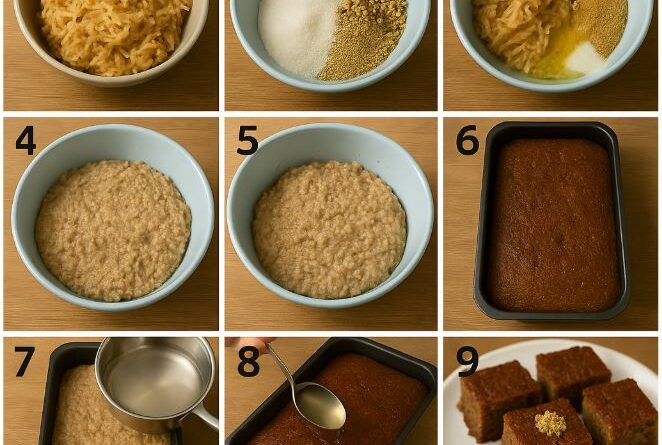 4

5

6

7

8

9